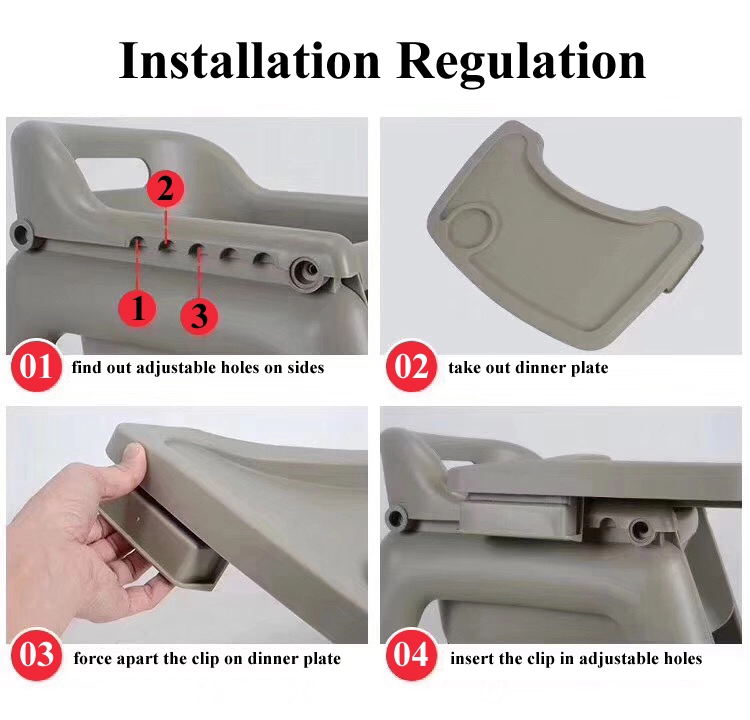 Installation Regulation

2
1
3

01 find out adjustable holes on sides

02 take out dinner plate

03 force apart the clip on dinner plate

04 insert the clip in adjustable holes